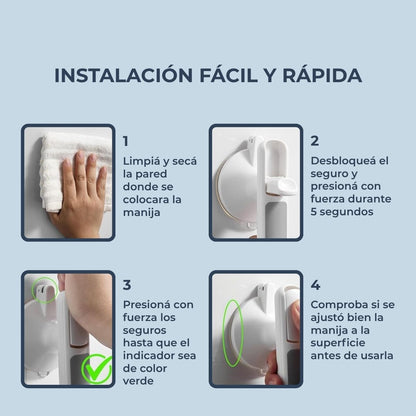 INSTALACIÓN FÁCIL Y RÁPIDA

1
Limpiá y secá la pared donde se colocara la manija

2
Desbloqueá el seguro y presioná con fuerza durante 5 segundos

3
Presioná con fuerza los seguros hasta que el indicador sea de color verde

4
Comproba si se ajustó bien la manija a la superficie antes de usarla